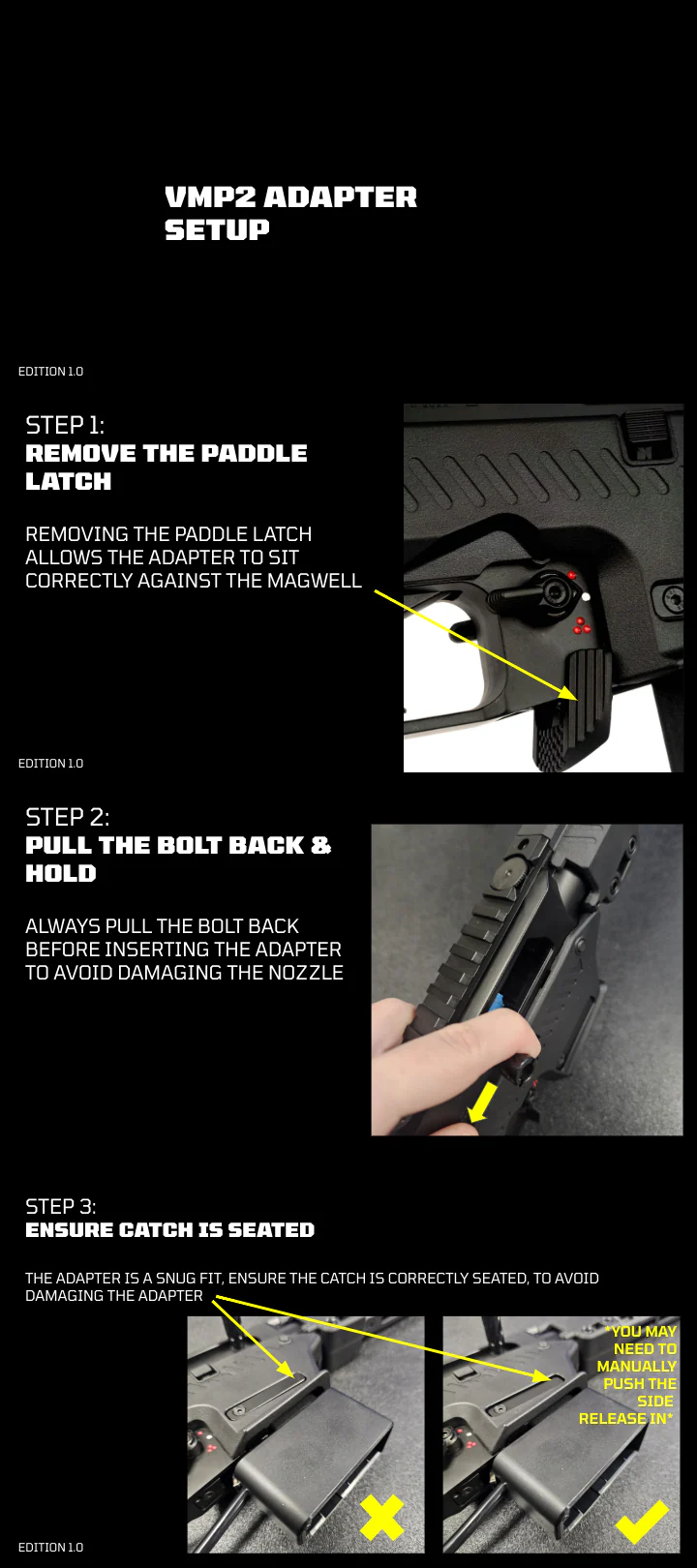 VMP2 ADAPTER SETUP

EDITION 1.0

STEP 1:
REMOVE THE PADDLE LATCH

REMOVING THE PADDLE LATCH ALLOWS THE ADAPTER TO SIT CORRECTLY AGAINST THE MAGWELL

EDITION 1.0

STEP 2:
PULL THE BOLT BACK & HOLD

ALWAYS PULL THE BOLT BACK BEFORE INSERTING THE ADAPTER TO AVOID DAMAGING THE NOZZLE

STEP 3:
ENSURE CATCH IS SEATED

THE ADAPTER IS A SNUG FIT, ENSURE THE CATCH IS CORRECTLY SEATED, TO AVOID DAMAGING THE ADAPTER

*YOU MAY NEED TO MANUALLY PUSH THE SIDE RELEASE IN*

EDITION 1.0